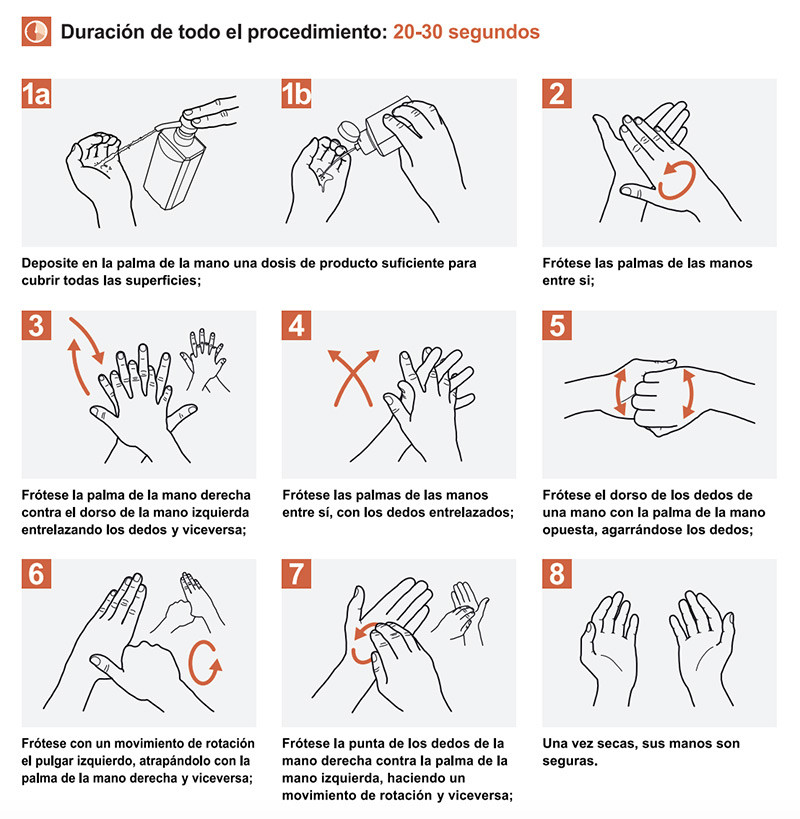 Duración de todo el procedimiento: 20-30 segundos

1a

1b

Deposite en la palma de la mano una dosis de producto suficiente para cubrir todas las superficies;

2

Frótese las palmas de las manos entre si;

3

Frótese la palma de la mano derecha contra el dorso de la mano izquierda entrelazando los dedos y viceversa;

4

Frótese las palmas de las manos entre sí, con los dedos entrelazados;

5

Frótese el dorso de los dedos de una mano con la palma de la mano opuesta, agarrándose los dedos;

6

Frótese con un movimiento de rotación el pulgar izquierdo, atrapándolo con la palma de la mano derecha y viceversa;

7

Frótese la punta de los dedos de la mano derecha contra la palma de la mano izquierda, haciendo un movimiento de rotación y viceversa;

8

Una vez secas, sus manos son seguras.